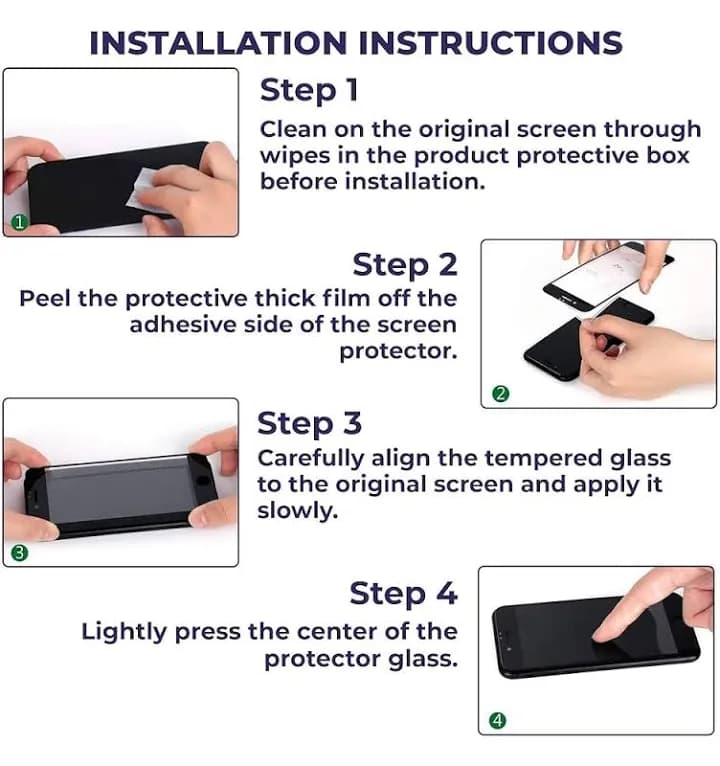 INSTALLATION INSTRUCTIONS

1

Step 1

Clean on the original screen through wipes in the product protective box before installation.

Step 2

Peel the protective thick film off the adhesive side of the screen protector.

2

3

Step 3

Carefully align the tempered glass to the original screen and apply it slowly.

Step 4

Lightly press the center of the protector glass.

4